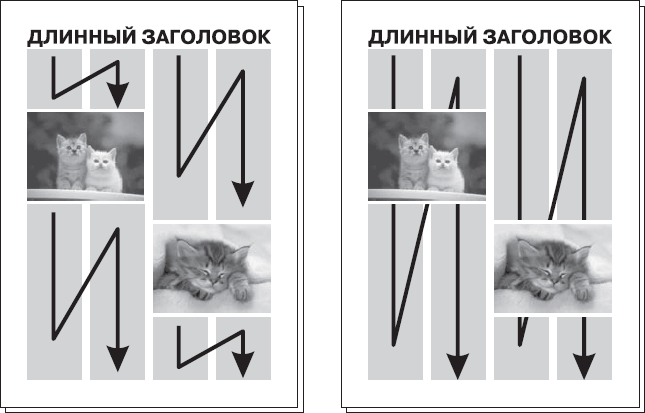 ДЛИННЫЙ ЗАГОЛОВОК

ДЛИННЫЙ ЗАГОЛОВОК